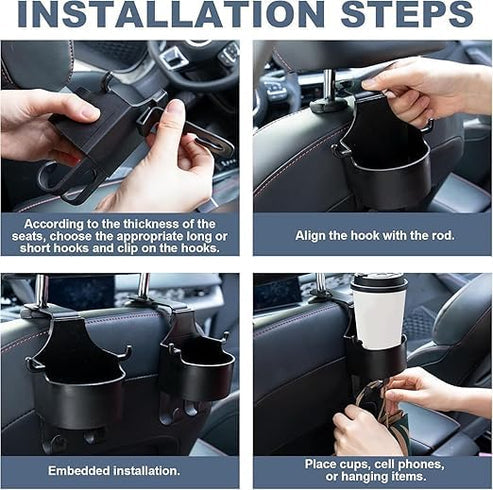 INSTALLATION STEPS

According to the thickness of the seats, choose the appropriate long or short hooks and clip on the hooks.

Align the hook with the rod.

Embedded installation.

Place cups, cell phones, or hanging items.