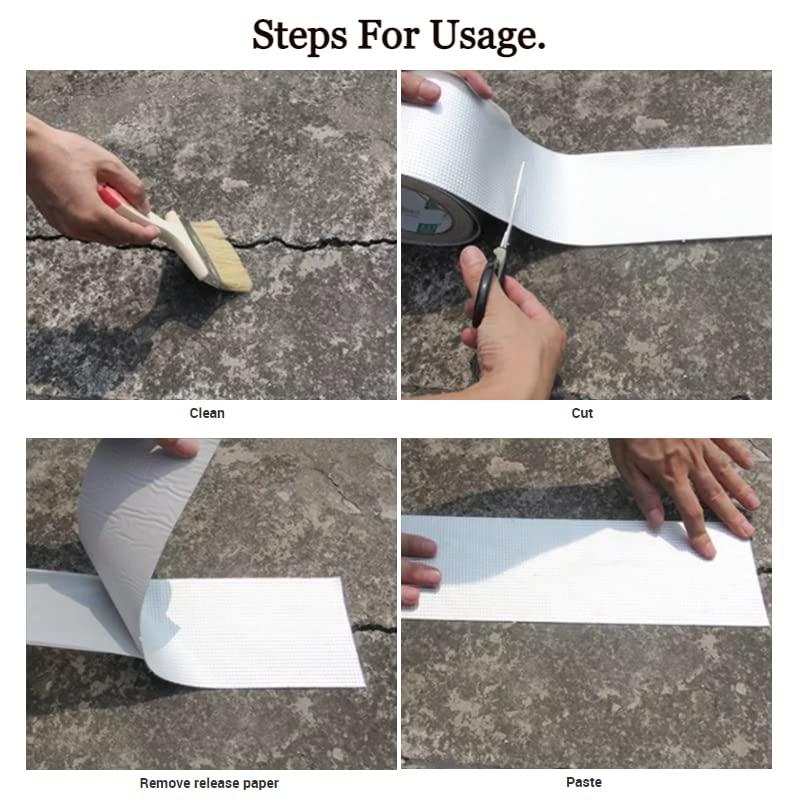 Steps For Usage.

Clean

Cut

Remove release paper

Paste