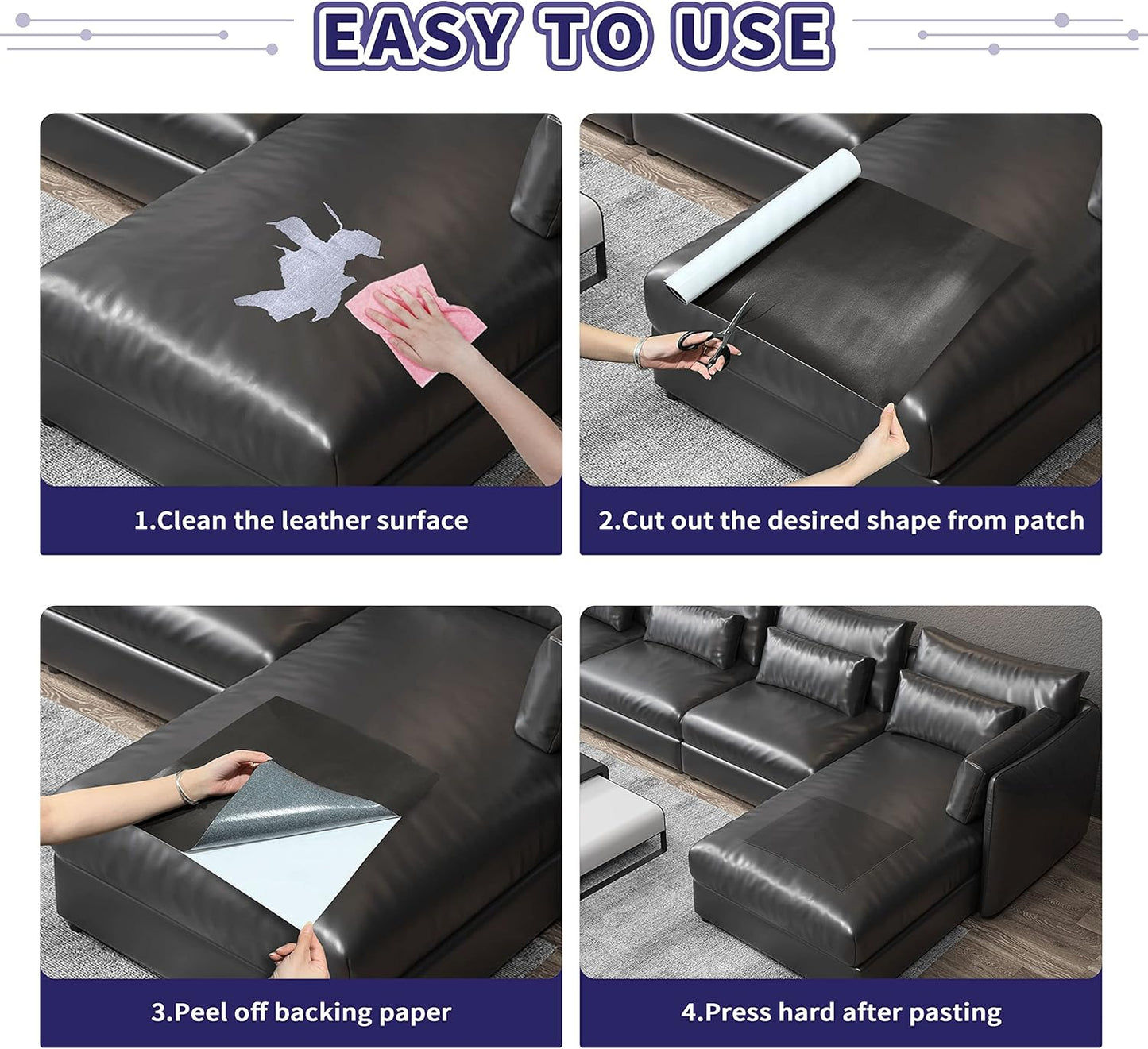 EASY TO USE

1.Clean the leather surface

2.Cut out the desired shape from patch

3.Peel off backing paper

4.Press hard after pasting